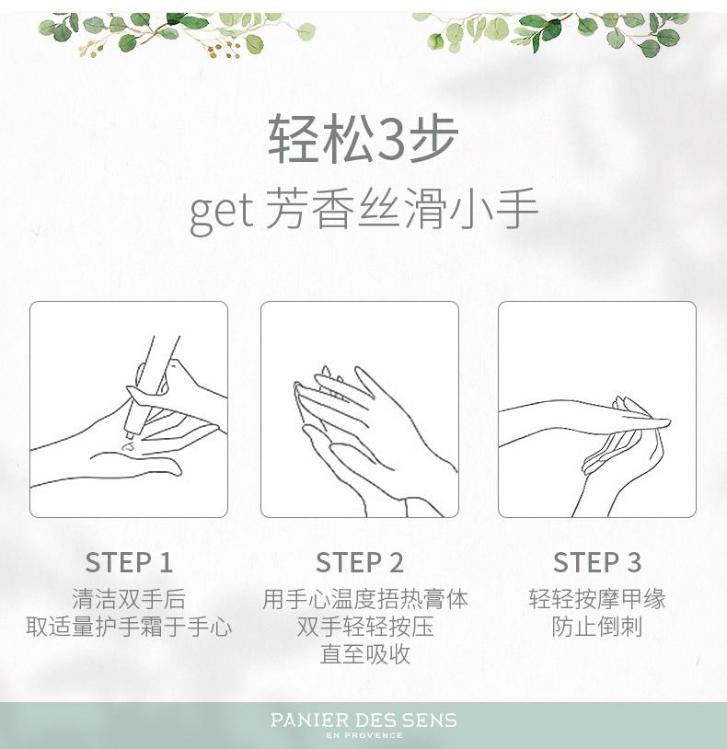 轻松3步
get 芳香丝滑小手

STEP 1
清洁双手后
取适量护手霜于手心

STEP 2
用手心温度捂热膏体
双手轻轻按压
直至吸收

STEP 3
轻轻按摩甲缘
防止倒刺

PANIER DES SENS
EN PROVENCE